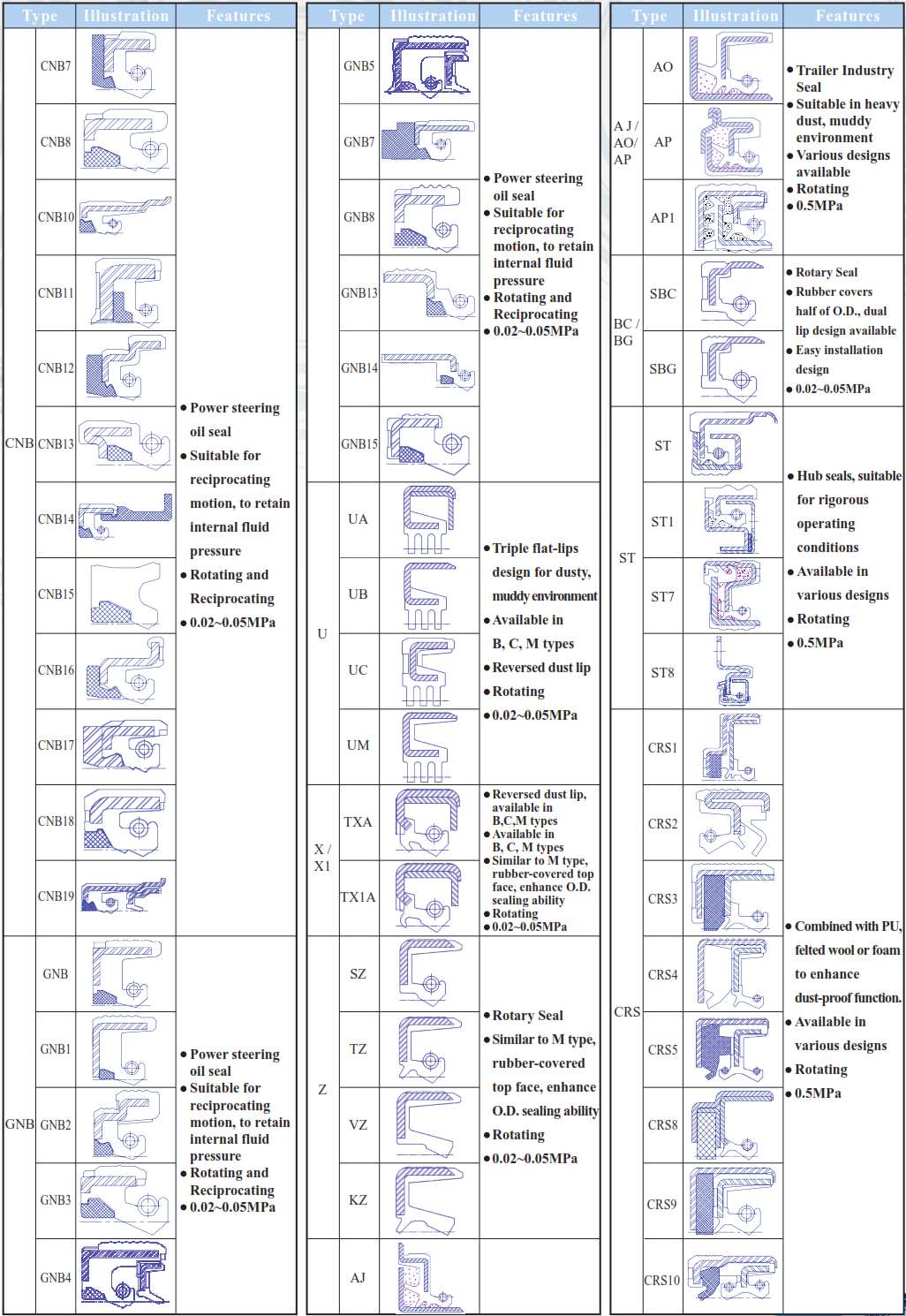 | Type | | Illustration | Features |
|---|---|---|---|
| CNB | CNB7 | | ● Power steering oil seal ● Suitable for reciprocating motion, to retain internal fluid pressure ● Rotating and Reciprocating ● 0.02~0.05MPa |
| | CNB8 | | |
| | CNB10 | | |
| | CNB11 | | |
| | CNB12 | | |
| | CNB13 | | |
| | CNB14 | | |
| | CNB15 | | |
| | CNB16 | | |
| | CNB17 | | |
| | CNB18 | | |
| | CNB19 | | |
| GNB | GNB | | ● Power steering oil seal ● Suitable for reciprocating motion, to retain internal fluid pressure ● Rotating and Reciprocating ● 0.02~0.05MPa |
| | GNB1 | | |
| | GNB2 | | |
| | GNB3 | | |
| | GNB4 | | |

| Type | | Illustration | Features |
|---|---|---|---|
| | GNB5 | | ● Power steering oil seal ● Suitable for reciprocating motion, to retain internal fluid pressure ● Rotating and Reciprocating ● 0.02~0.05MPa |
| | GNB7 | | |
| | GNB8 | | |
| | GNB13 | | |
| | GNB14 | | |
| | GNB15 | | |
| U | UA | | ● Triple flat-lips design for dusty, muddy environment ● Available in B, C, M types ● Reversed dust lip ● Rotating ● 0.02~0.05MPa |
| | UB | | |
| | UC | | |
| | UM | | |
| X / X1 | TXA | | ● Reversed dust lip, available in B,C,M types ● Available in B, C, M types ● Similar to M type, rubber-covered top face, enhance O.D. sealing ability ● Rotating ● 0.02~0.05MPa |
| | TX1A | | |
| Z | SZ | | ● Rotary Seal ● Similar to M type, rubber-covered top face, enhance O.D. sealing ability ● Rotating ● 0.02~0.05MPa |
| | TZ | | |
| | VZ | | |
| | KZ | | |
| | AJ | | |

| Type | | Illustration | Features |
|---|---|---|---|
| A J / AO/ AP | AO | | ● Trailer Industry Seal ● Suitable in heavy dust, muddy environment ● Various designs available ● Rotating ● 0.5MPa |
| | AP | | |
| | AP1 | | |
| BC / BG | SBC | | ● Rotary Seal ● Rubber covers half of O.D., dual lip design available ● Easy installation design ● 0.02~0.05MPa |
| | SBG | | |
| ST | ST | | ● Hub seals, suitable for rigorous operating conditions ● Available in various designs ● Rotating ● 0.5MPa |
| | ST1 | | |
| | ST7 | | |
| | ST8 | | |
| CRS | CRS1 | | ● Combined with PU, felted wool or foam to enhance dust-proof function. ● Available in various designs ● Rotating ● 0.5MPa |
| | CRS2 | | |
| | CRS3 | | |
| | CRS4 | | |
| | CRS5 | | |
| | CRS8 | | |
| | CRS9 | | |
| | CRS10 | | |