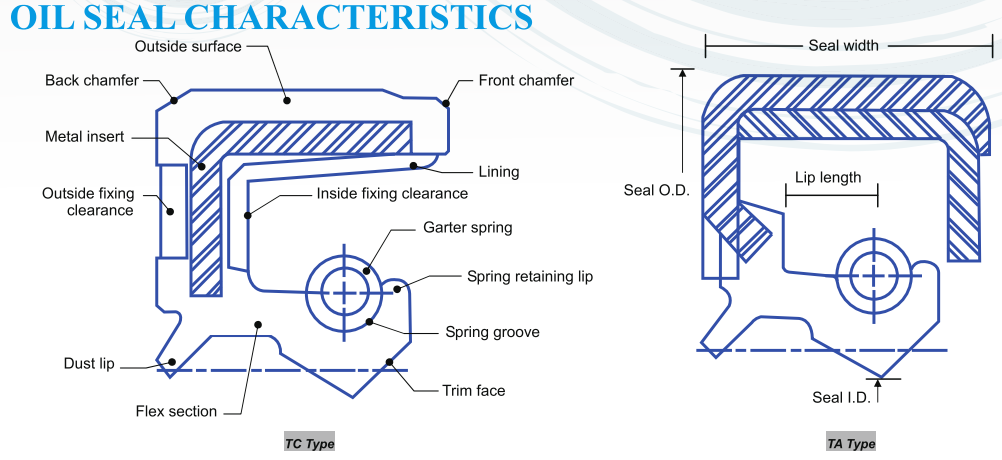 OIL SEAL CHARACTERISTICS

Outside surface
Back chamfer
Front chamfer
Metal insert
Lining
Outside fixing clearance
Inside fixing clearance
Garter spring
Spring retaining lip
Spring groove
Dust lip
Trim face
Flex section
TC Type

Seal width
Seal O.D.
Lip length
Seal I.D.
TA Type