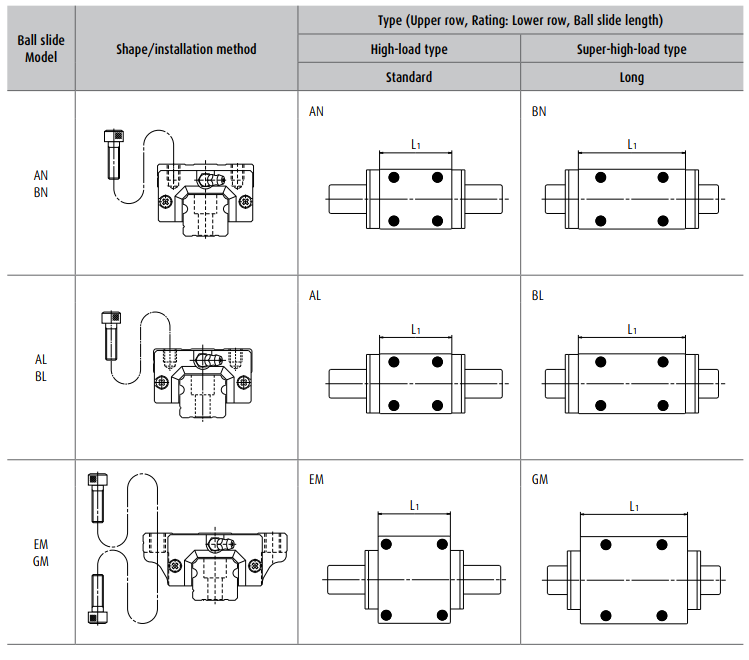 | Ball slide Model | Shape/installation method | Type (Upper row, Rating: Lower row, Ball slide length) | |
|---|---|---|---|
| | | High-load type | Super-high-load type |
| | | Standard | Long |
| AN BN | | AN $L_1$ | BN $L_1$ |
| AL BL | | AL $L_1$ | BL $L_1$ |
| EM GM | | EM $L_1$ | GM $L_1$ |