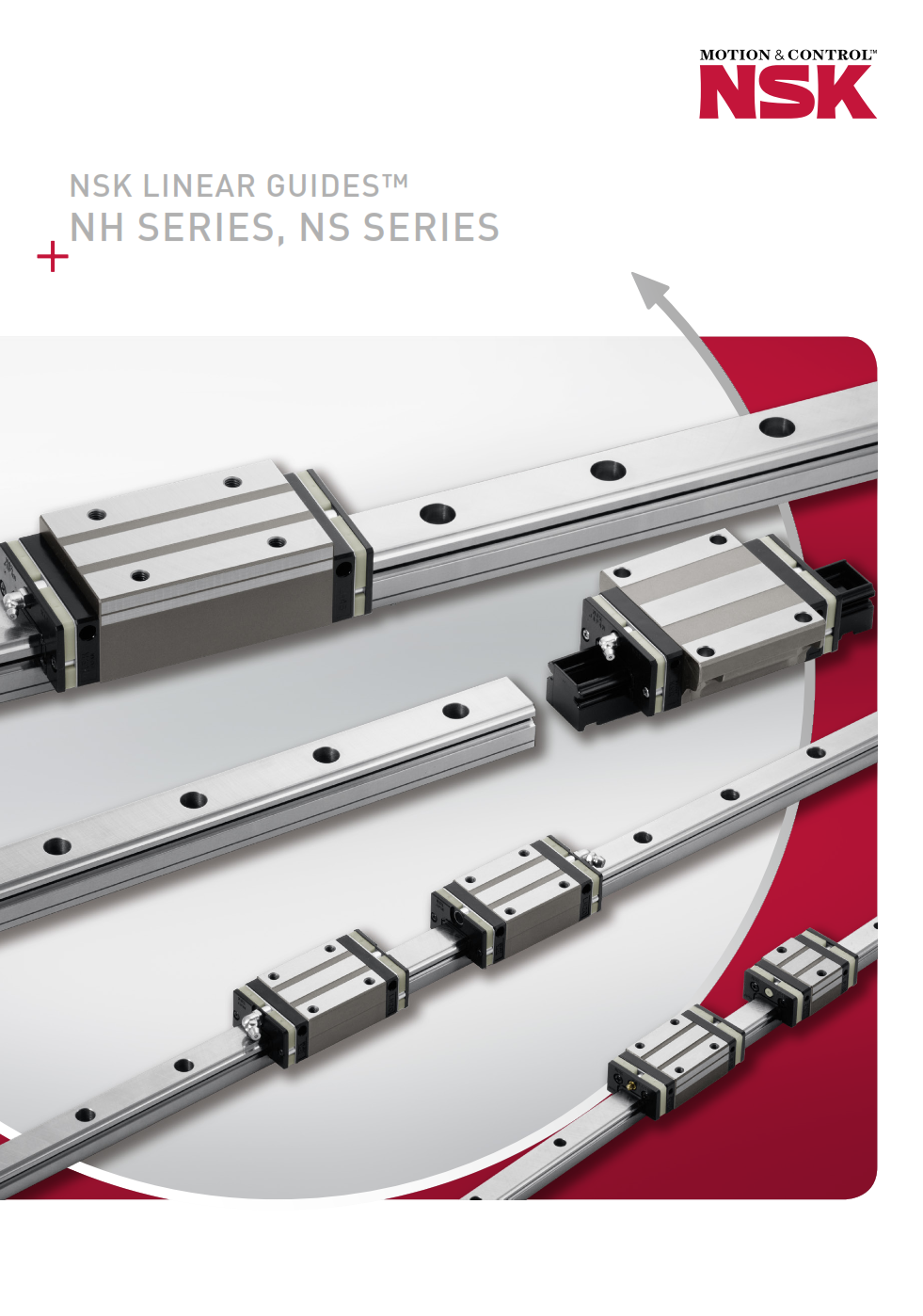 MOTION & CONTROL™
NSK

NSK LINEAR GUIDES™
NH SERIES, NS SERIES