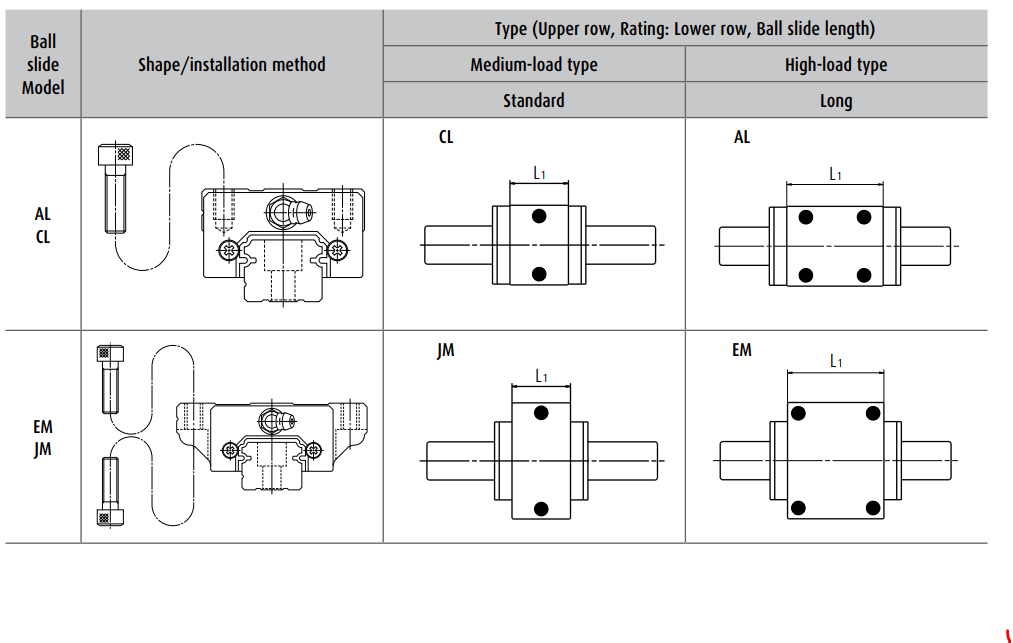 | Ball slide Model | Shape/installation method | Type (Upper row, Rating: Lower row, Ball slide length) | |
|---|---|---|---|
| | | Medium-load type | High-load type |
| | | Standard | Long |
| AL CL | | CL $L_1$ | AL $L_1$ |
| EM JM | | JM $L_1$ | EM $L_1$ |